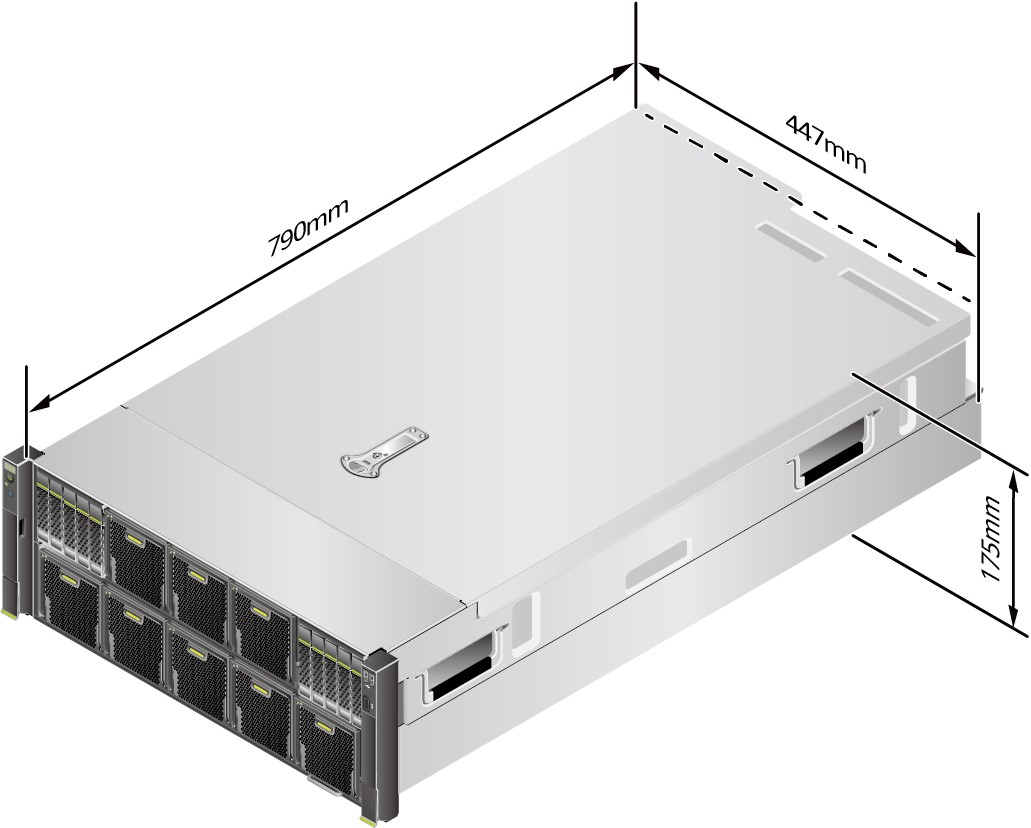 790mm

447mm

175mm